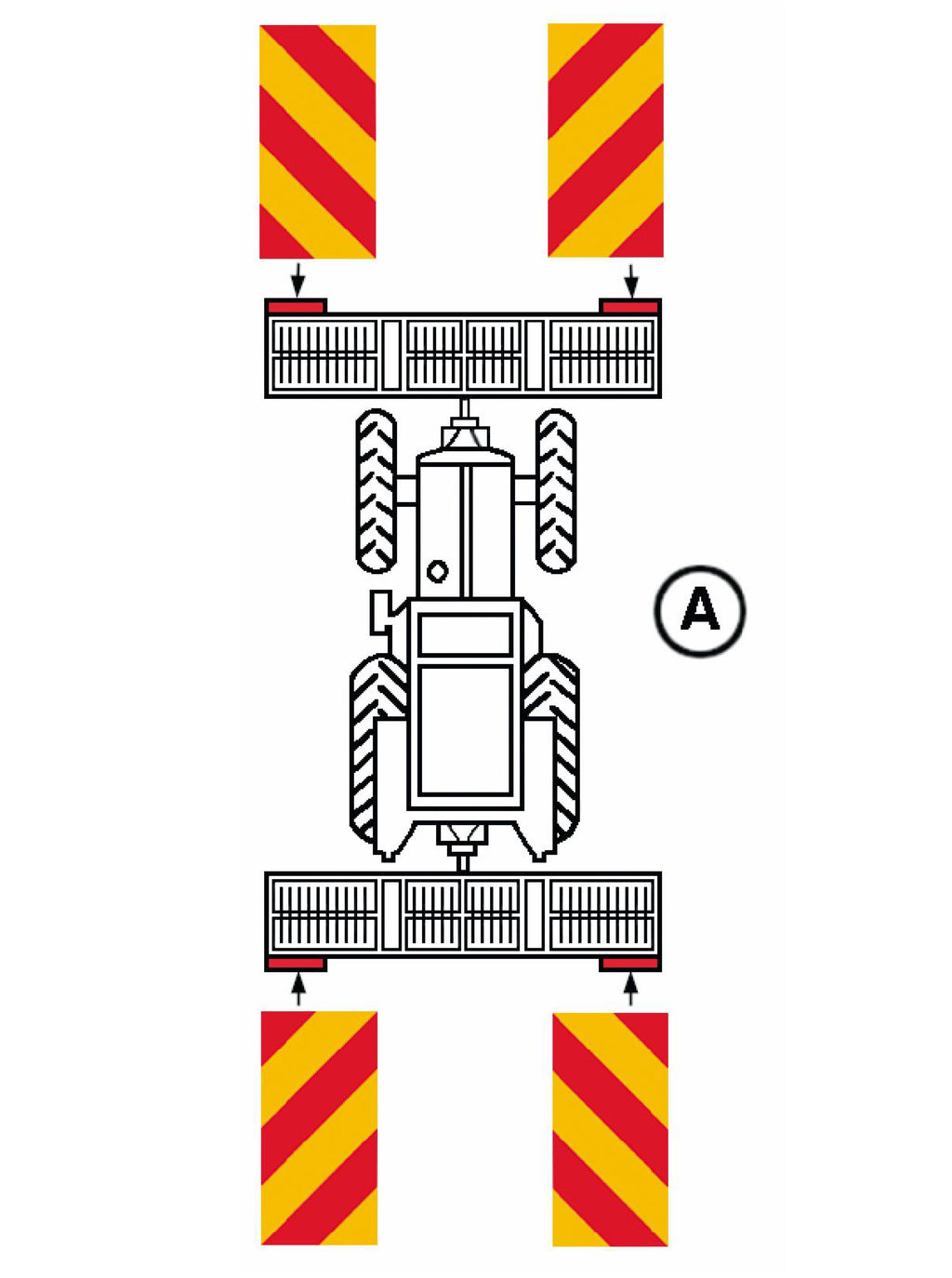 A