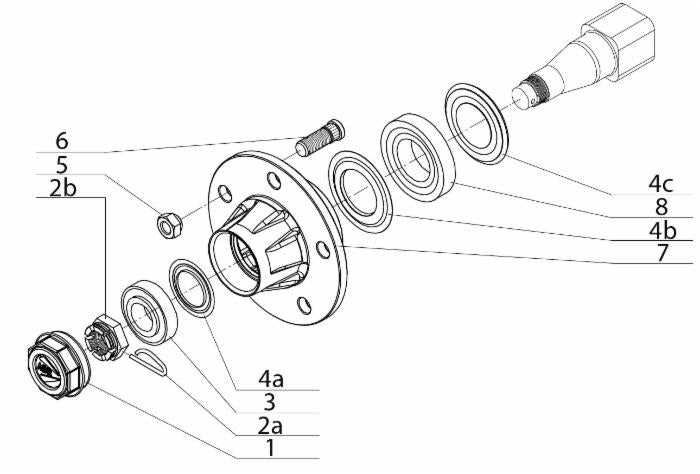 6
5
2b
4c
8
4b
7
4a
3
2a
1