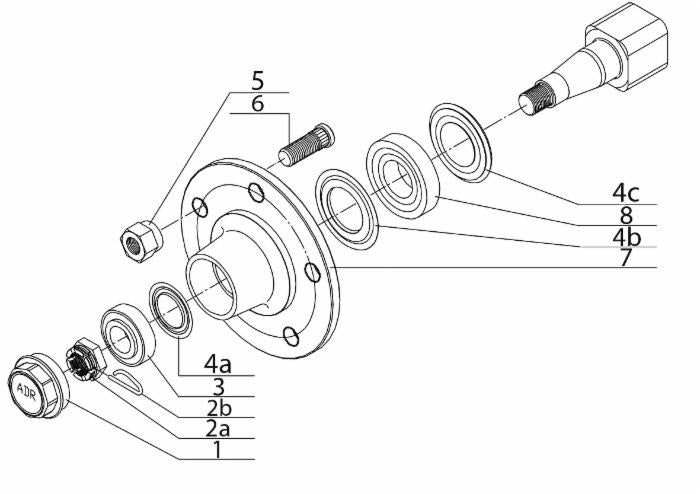 5
6
4c
8
4b
7
4a
3
2b
2a
1
ADR