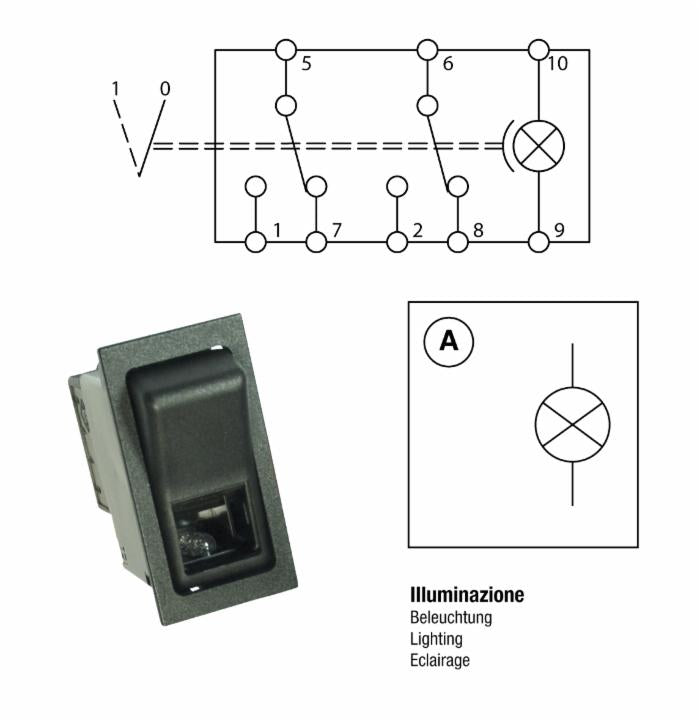 1 0

5 6 10

1 7 2 8 9

A

**Illuminazione**
Beleuchtung
Lighting
Eclairage